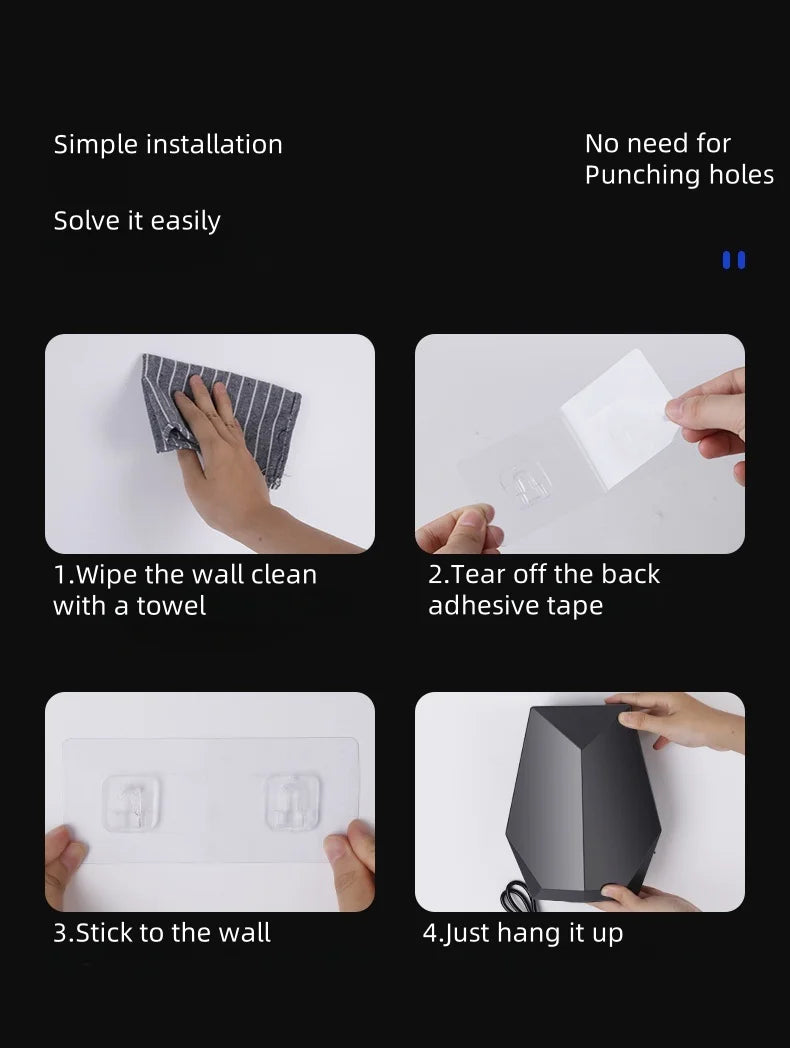 Simple installation

Solve it easily

No need for Punching holes

1.Wipe the wall clean with a towel

2.Tear off the back adhesive tape

3.Stick to the wall

4.Just hang it up